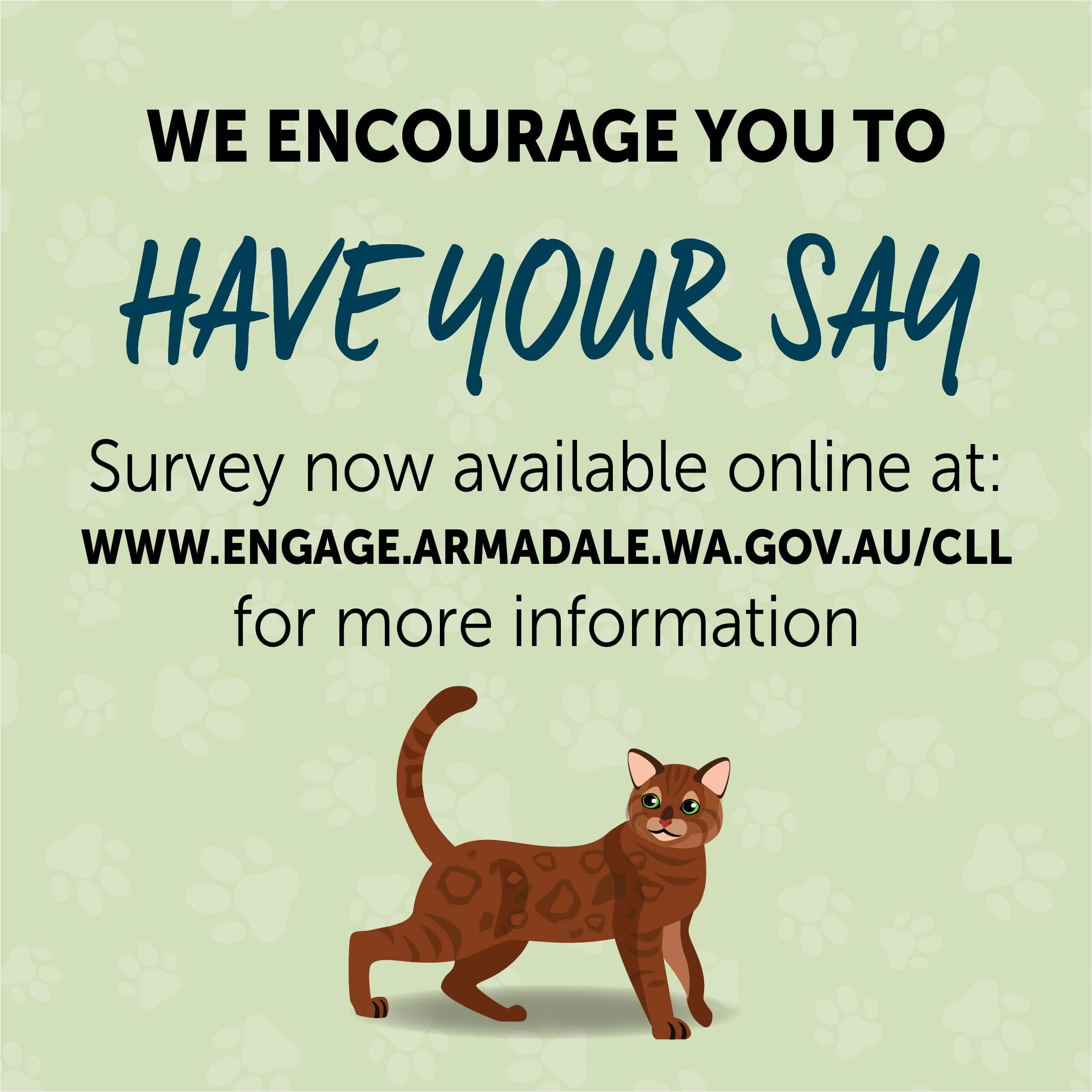 WE ENCOURAGE YOU TO

HAVE YOUR SAY

Survey now available online at:
WWW.ENGAGE.ARMADALE.WA.GOV.AU/CLL
for more information