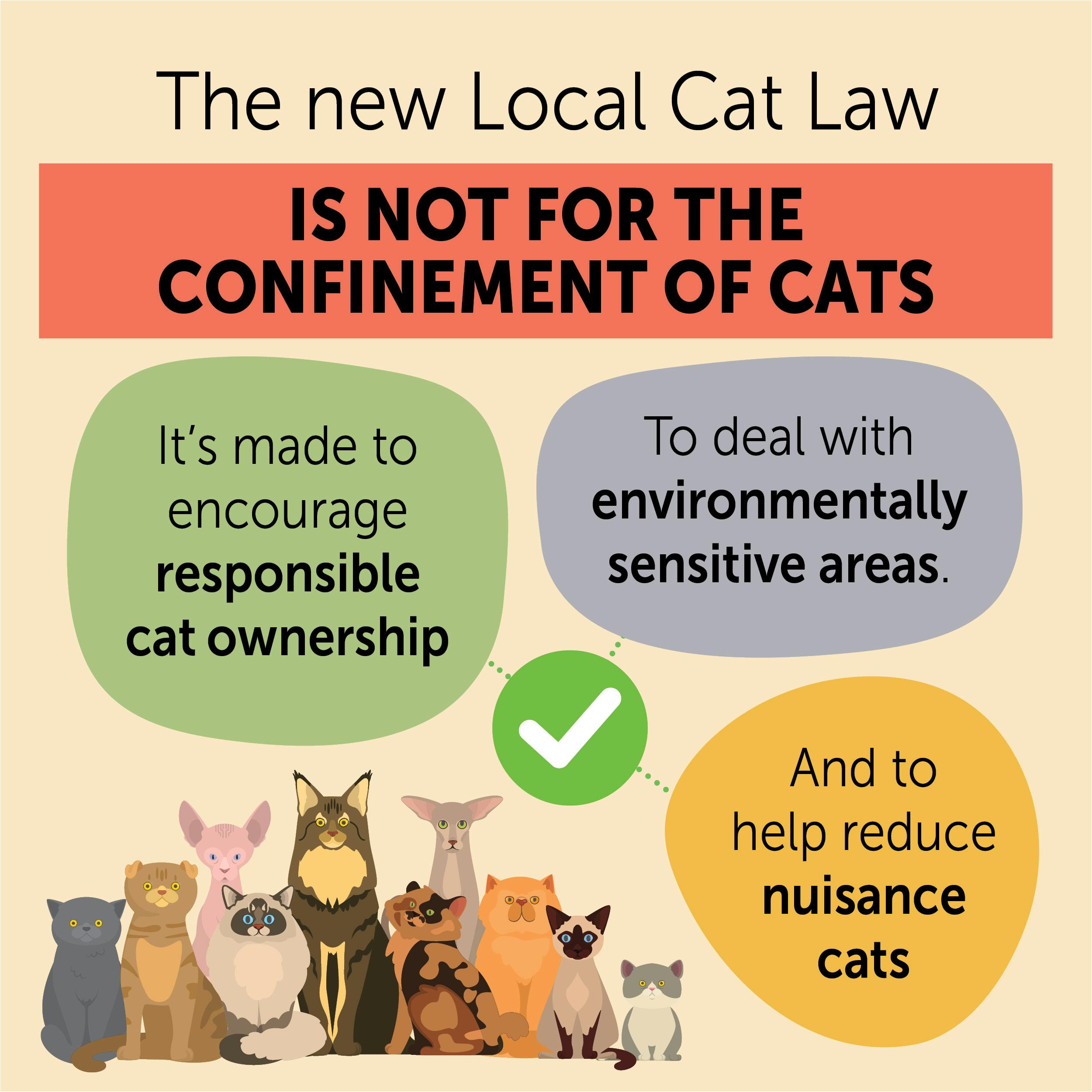 The new Local Cat Law

IS NOT FOR THE CONFINEMENT OF CATS

It's made to encourage responsible cat ownership

To deal with environmentally sensitive areas.

And to help reduce nuisance cats