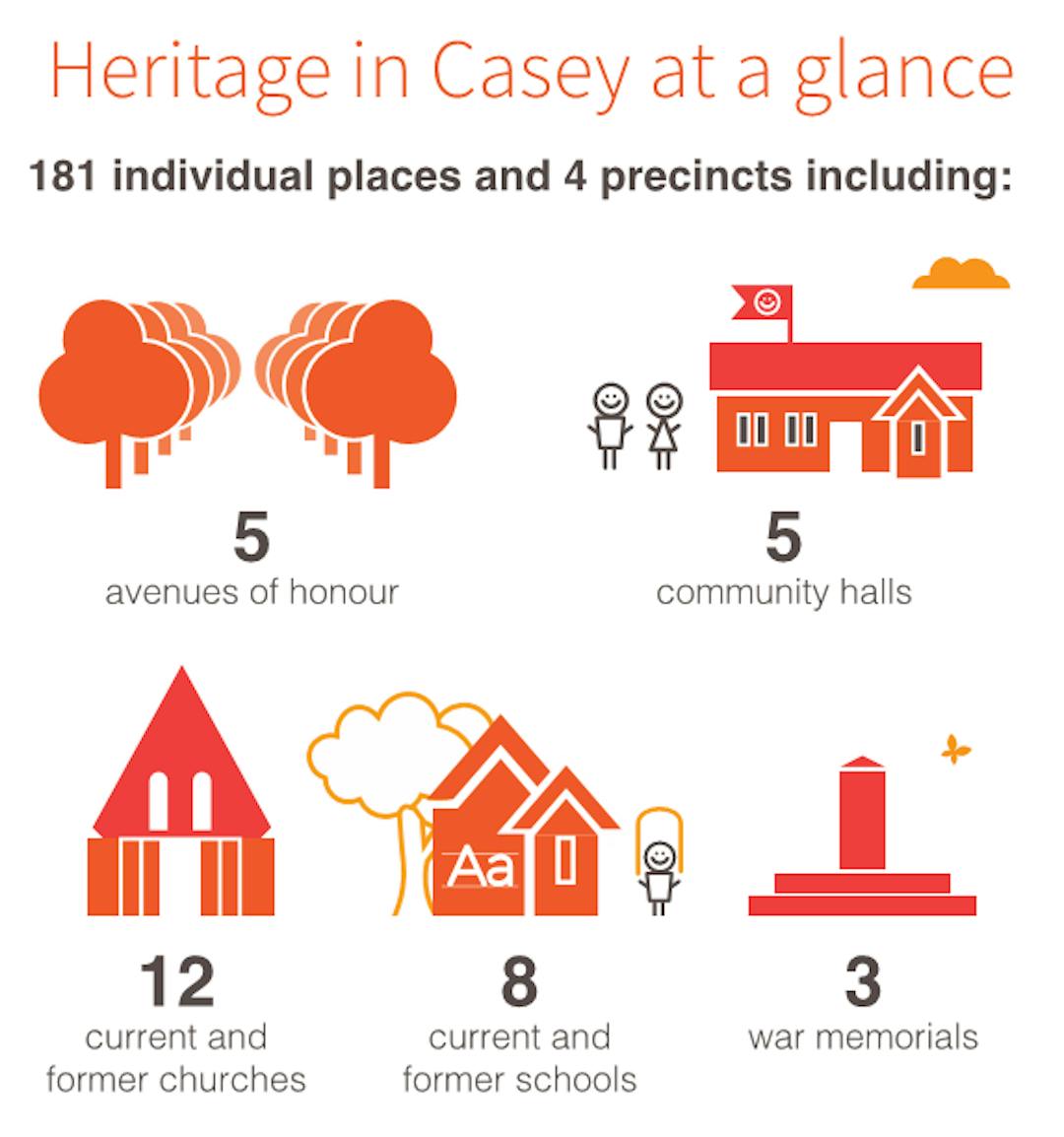 Heritage in Casey at a glance

181 individual places and 4 precincts including:

5
avenues of honour

5
community halls

Aa

12
current and former churches

8
current and former schools

3
war memorials