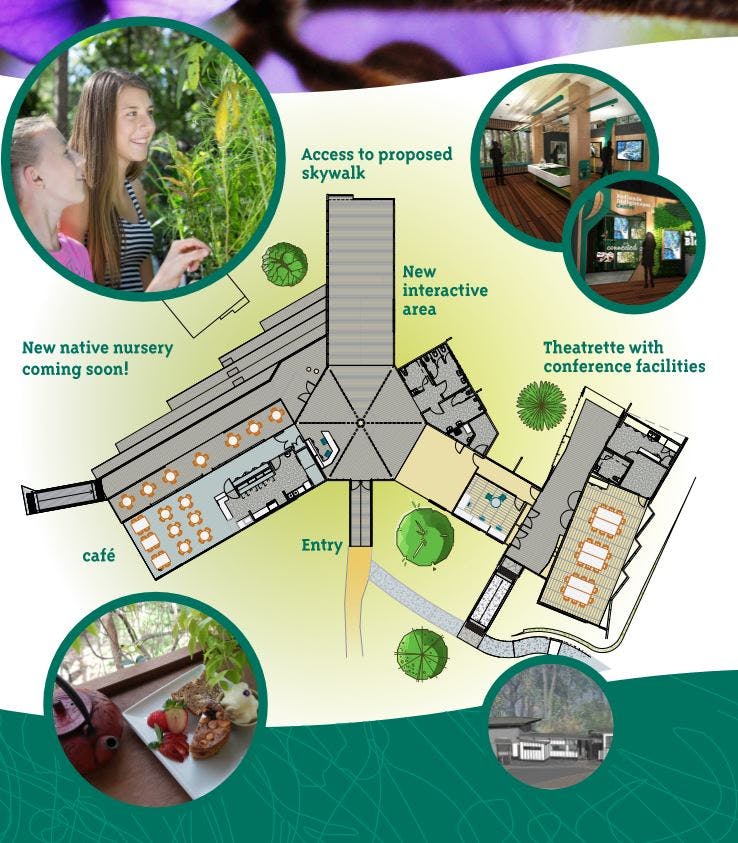 Access to proposed skywalk

New interactive area

New native nursery coming soon!

Theatrette with conference facilities

café

Entry