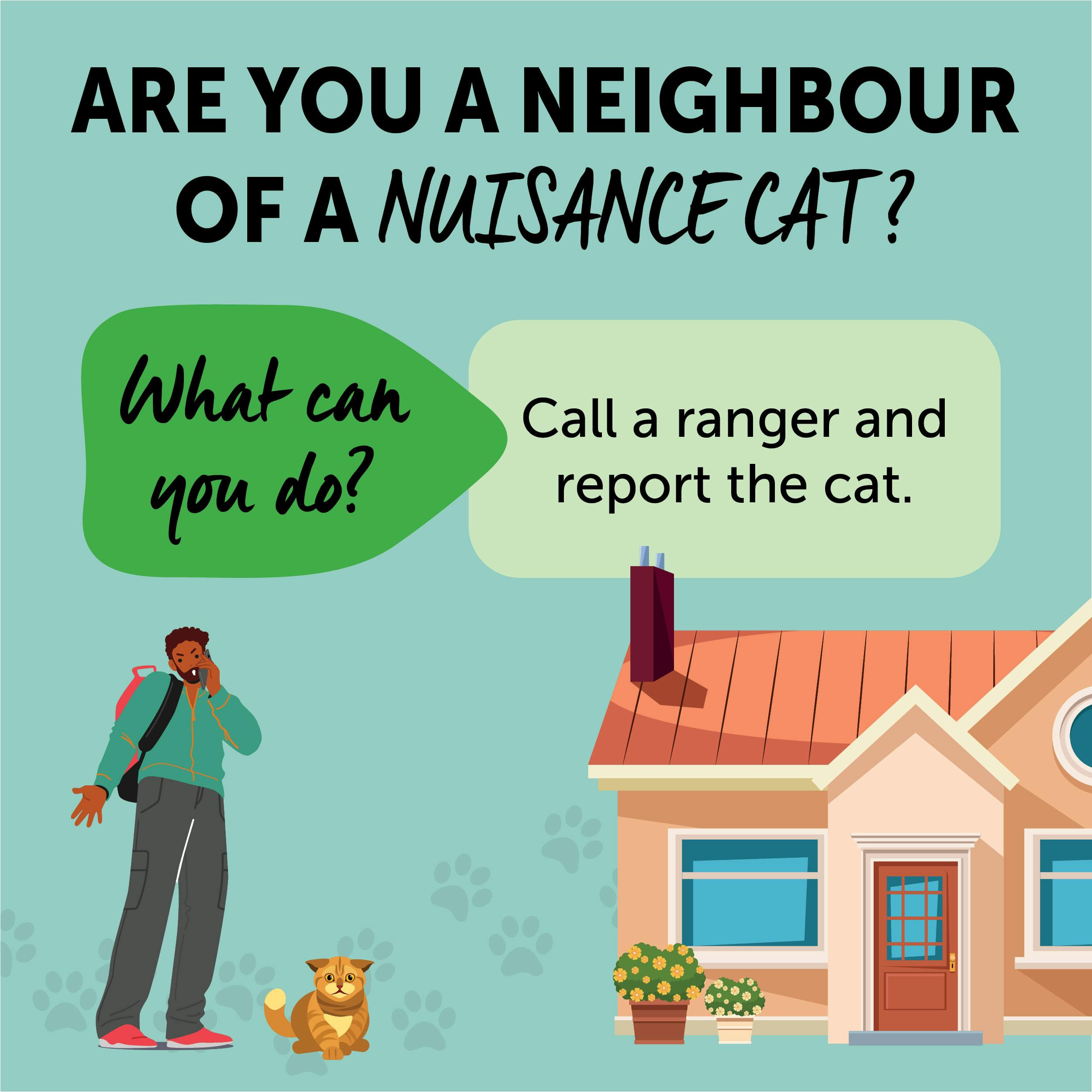 ARE YOU A NEIGHBOUR OF A NUISANCE CAT?

What can you do?

Call a ranger and report the cat.