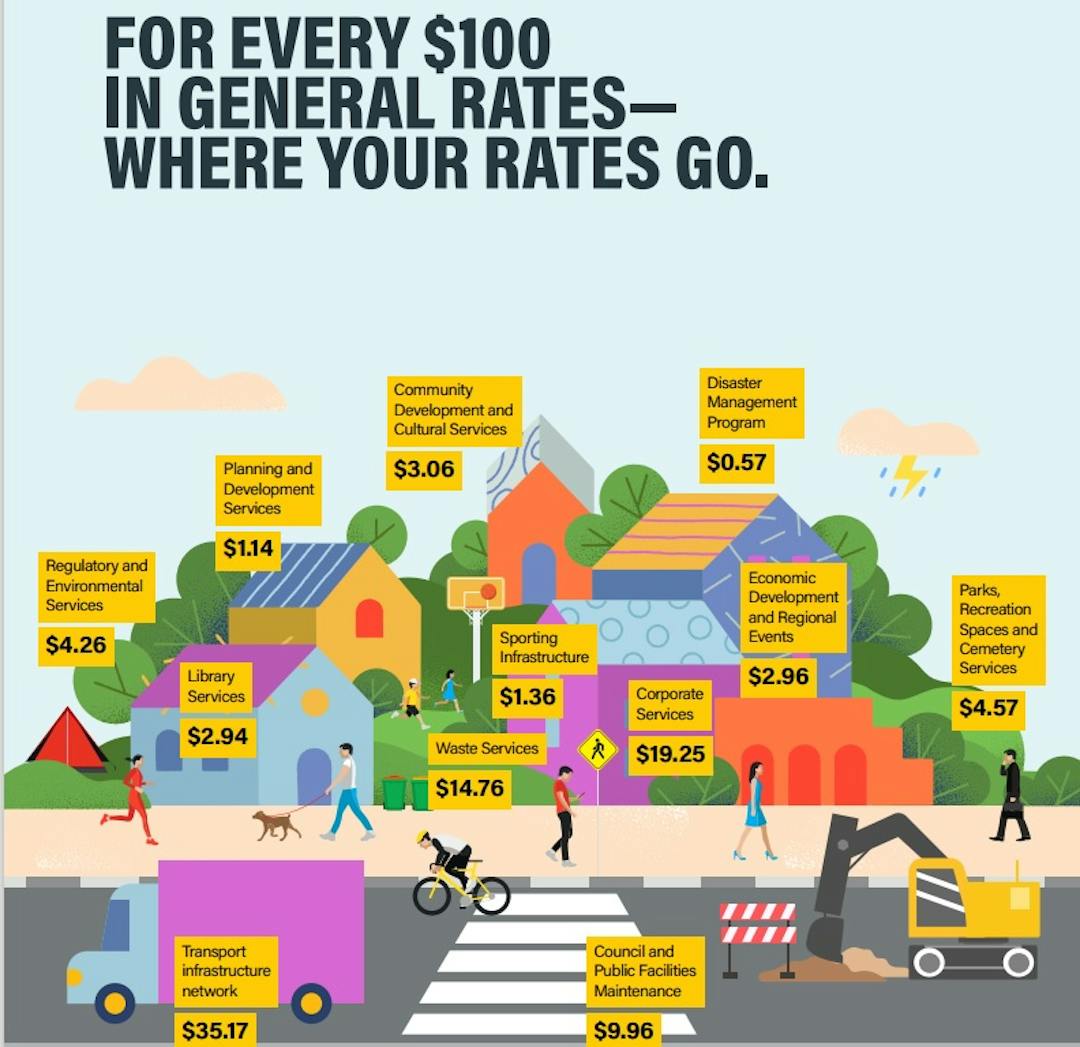 FOR EVERY $100 IN GENERAL RATES— WHERE YOUR RATES GO.

Community Development and Cultural Services
$3.06

Disaster Management Program
$0.57

Planning and Development Services
$1.14

Regulatory and Environmental Services
$4.26

Economic Development and Regional Events
$2.96

Parks, Recreation Spaces and Cemetery Services
$4.57

Sporting Infrastructure
$1.36

Library Services
$2.94

Corporate Services
$19.25

Waste Services
$14.76

Transport infrastructure network
$35.17

Council and Public Facilities Maintenance
$9.96