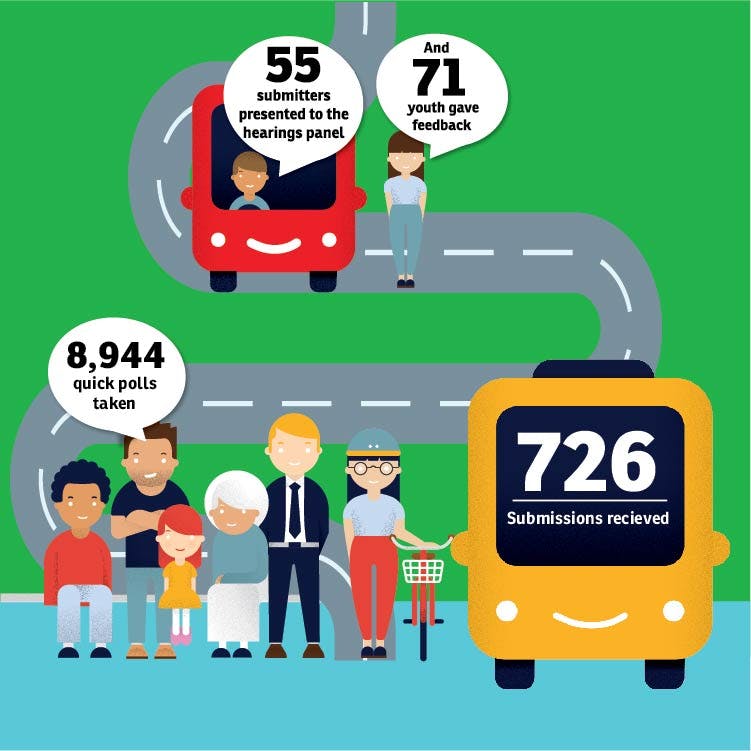 55
submitters presented to the hearings panel

And
71
youth gave feedback

8,944
quick polls taken

726
Submissions recieved