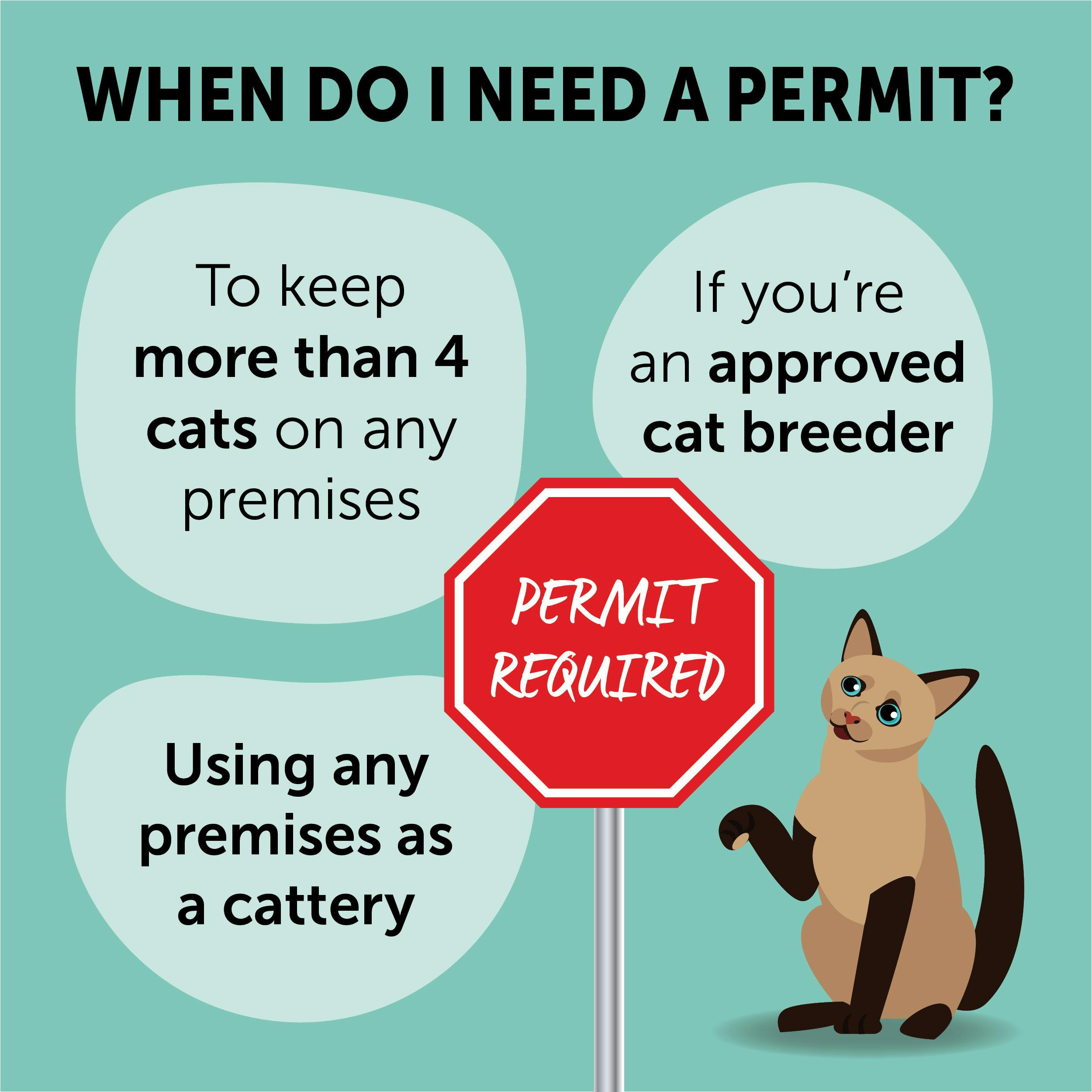 WHEN DO I NEED A PERMIT?

To keep more than 4 cats on any premises

If you're an approved cat breeder

PERMIT REQUIRED

Using any premises as a cattery