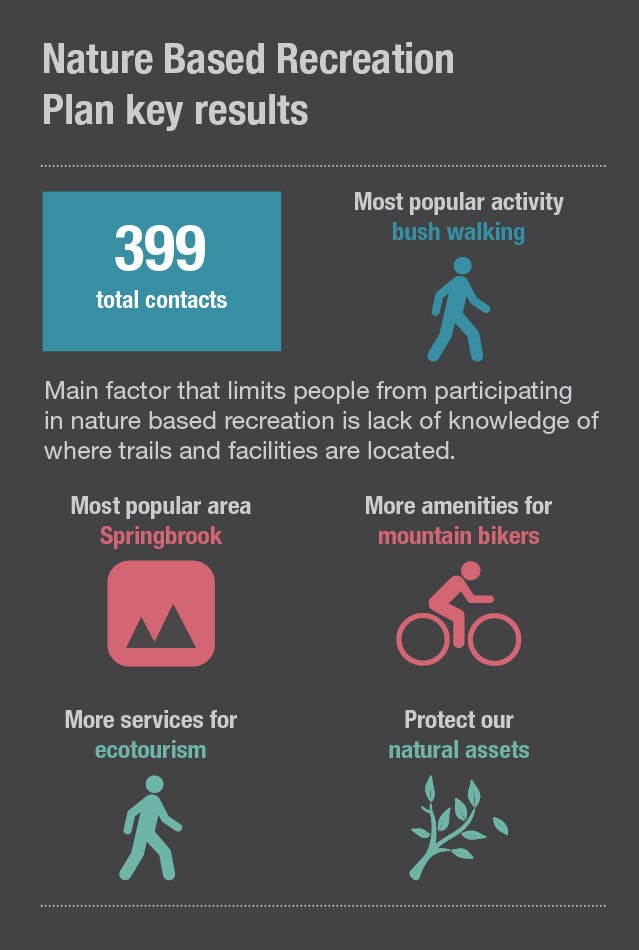 Nature Based Recreation Plan key results

399
total contacts

Most popular activity
bush walking

Main factor that limits people from participating in nature based recreation is lack of knowledge of where trails and facilities are located.

Most popular area
Springbrook

More amenities for
mountain bikers

More services for
ecotourism

Protect our
natural assets