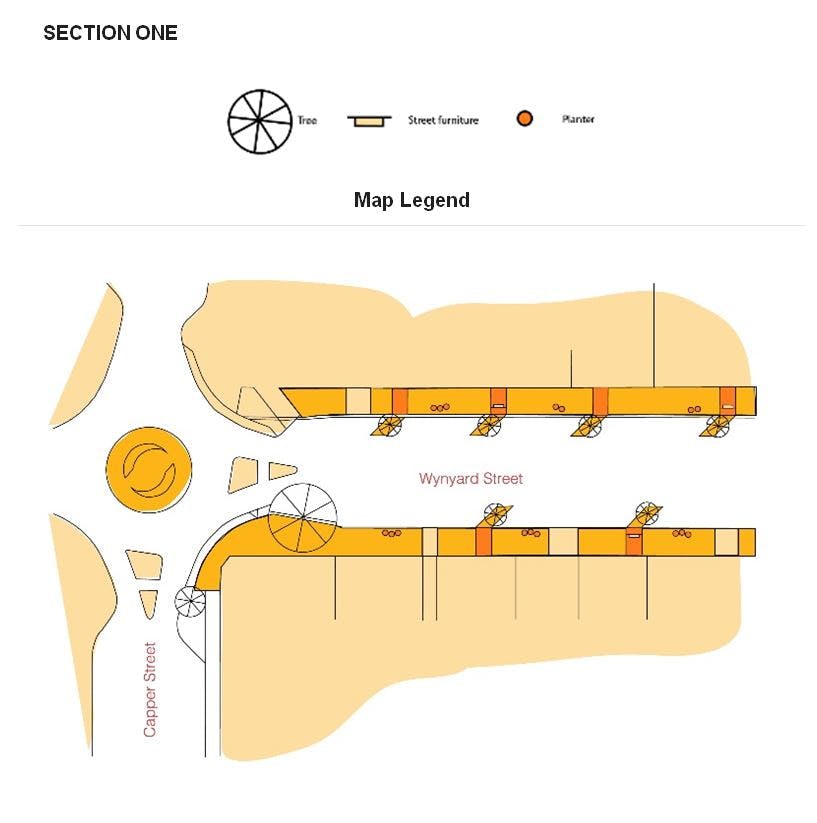 SECTION ONE

Tree

Street furniture

Planter

Map Legend

Wynyard Street

Capper Street