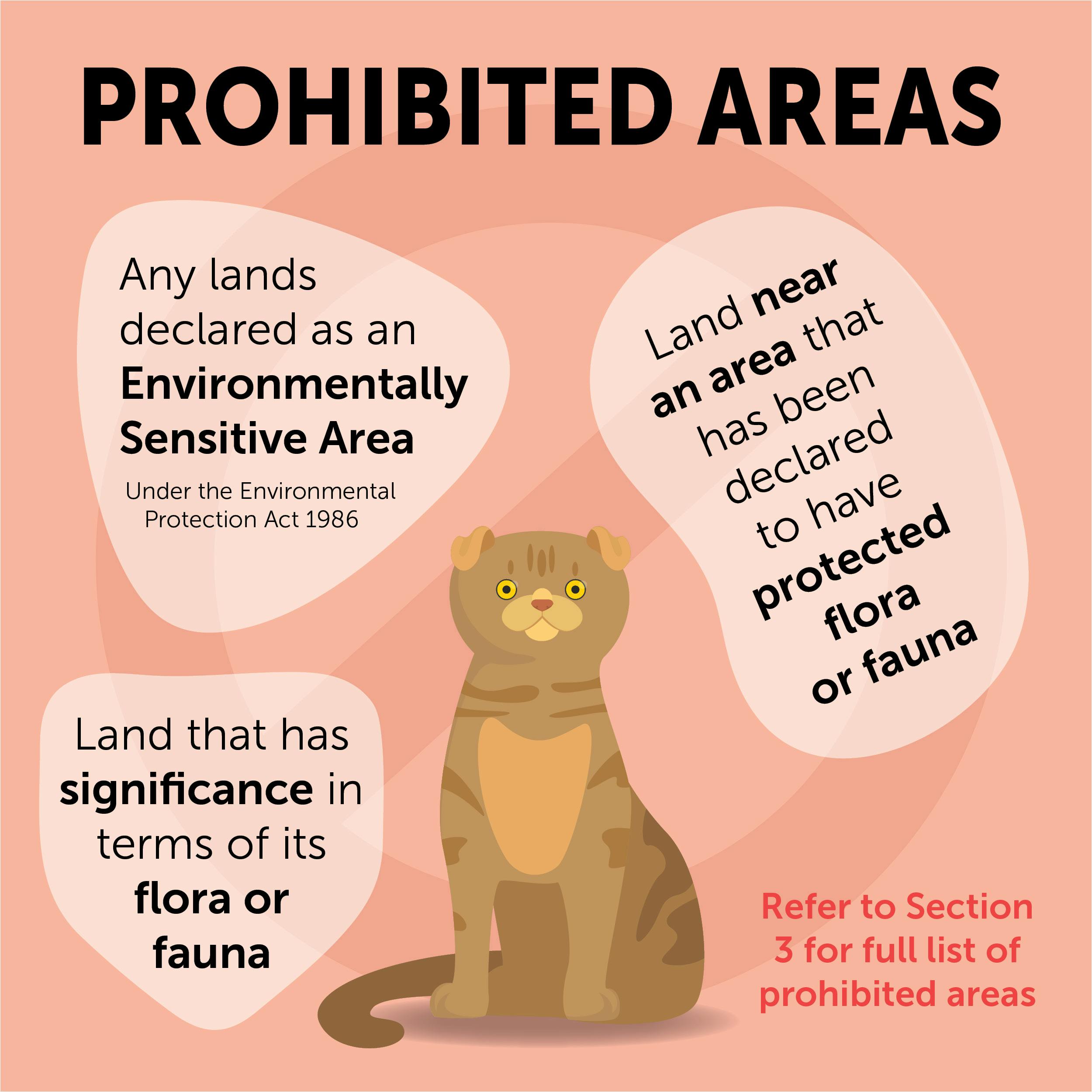 PROHIBITED AREAS

Any lands declared as an Environmentally Sensitive Area

Under the Environmental Protection Act 1986

Land near an area that has been declared to have protected flora or fauna

Land that has significance in terms of its flora or fauna

Refer to Section 3 for full list of prohibited areas