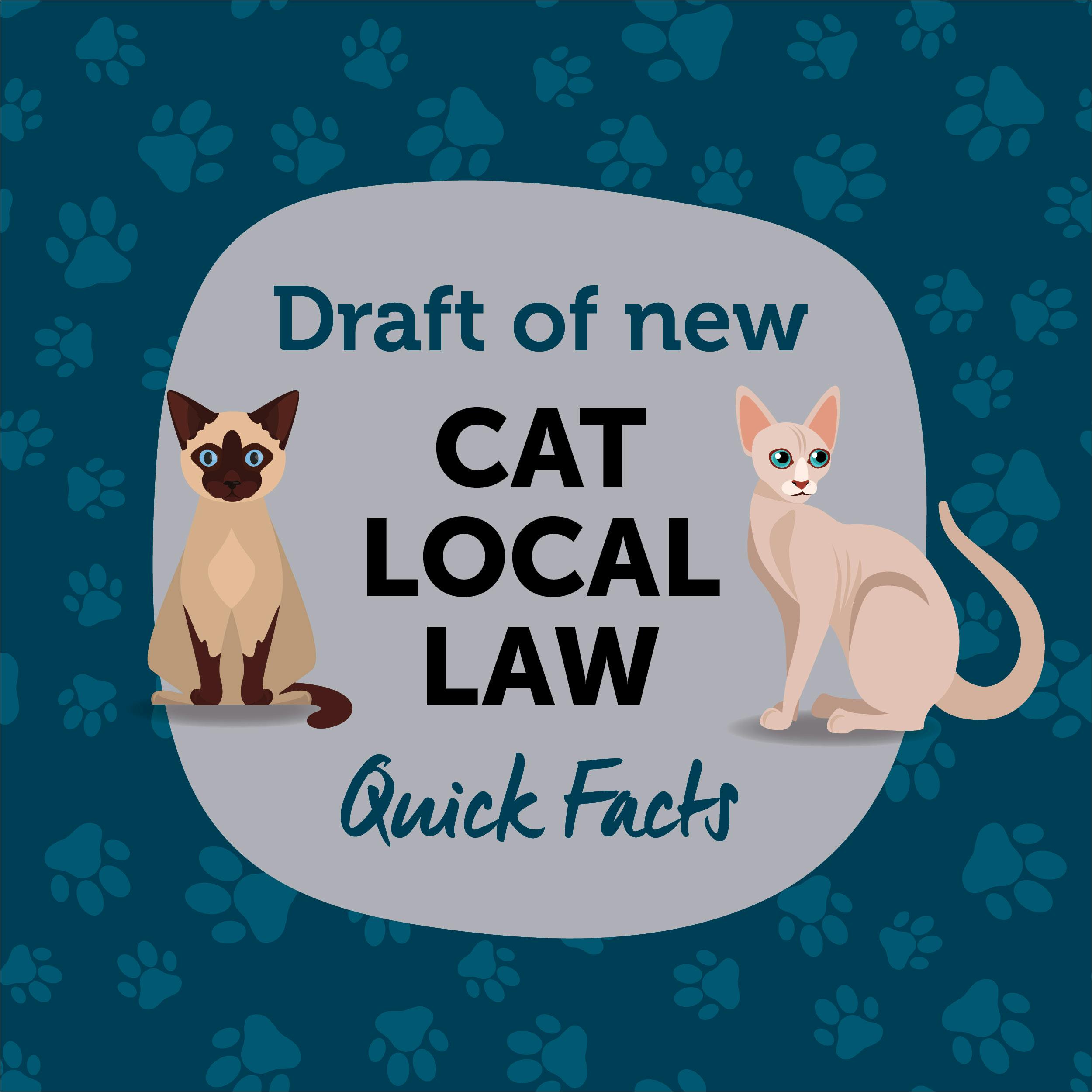 Draft of new
CAT
LOCAL
LAW
Quick Facts