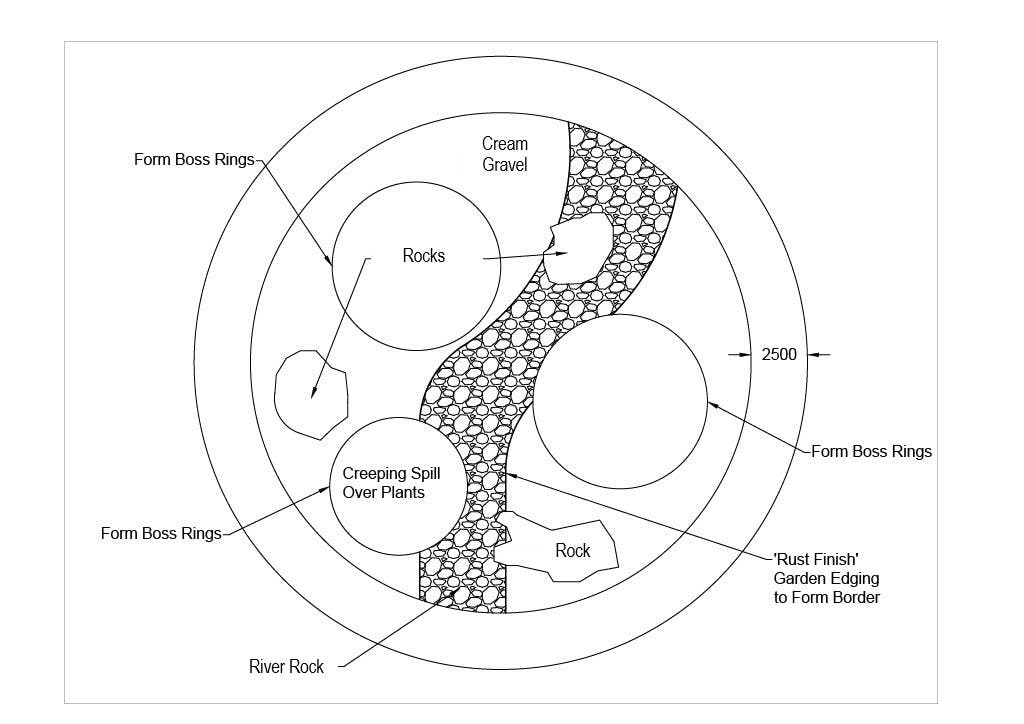 Form Boss Rings

Cream Gravel

Rocks

2500

Form Boss Rings

Creeping Spill Over Plants

Form Boss Rings

Rock

'Rust Finish' Garden Edging to Form Border

River Rock